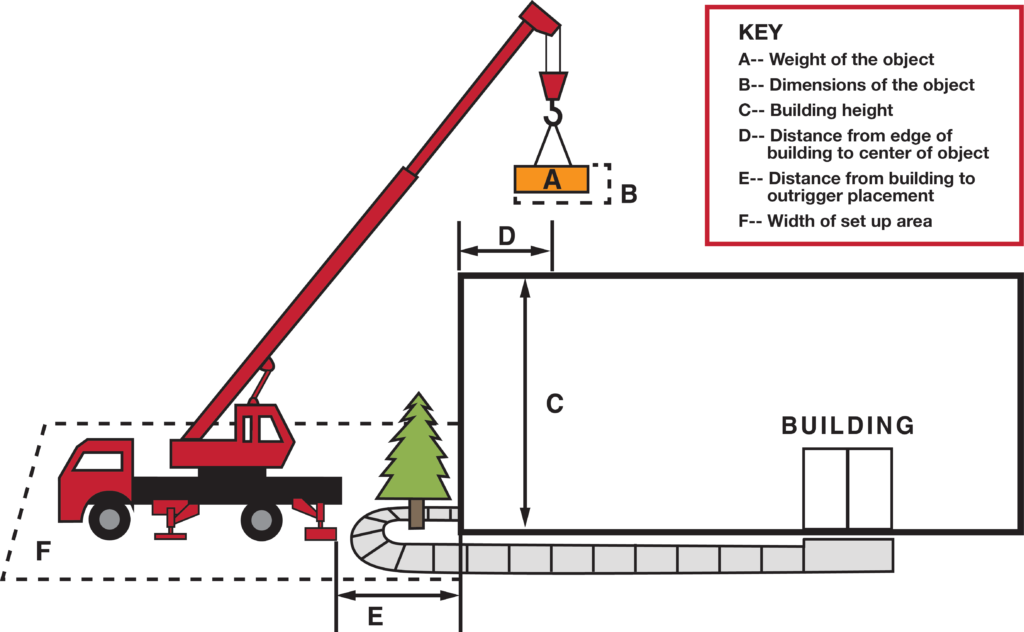 KEY
A-- Weight of the object
B-- Dimensions of the object
C-- Building height
D-- Distance from edge of building to center of object
E-- Distance from building to outrigger placement
F-- Width of set up area

A
B
D
C
BUILDING
F
E